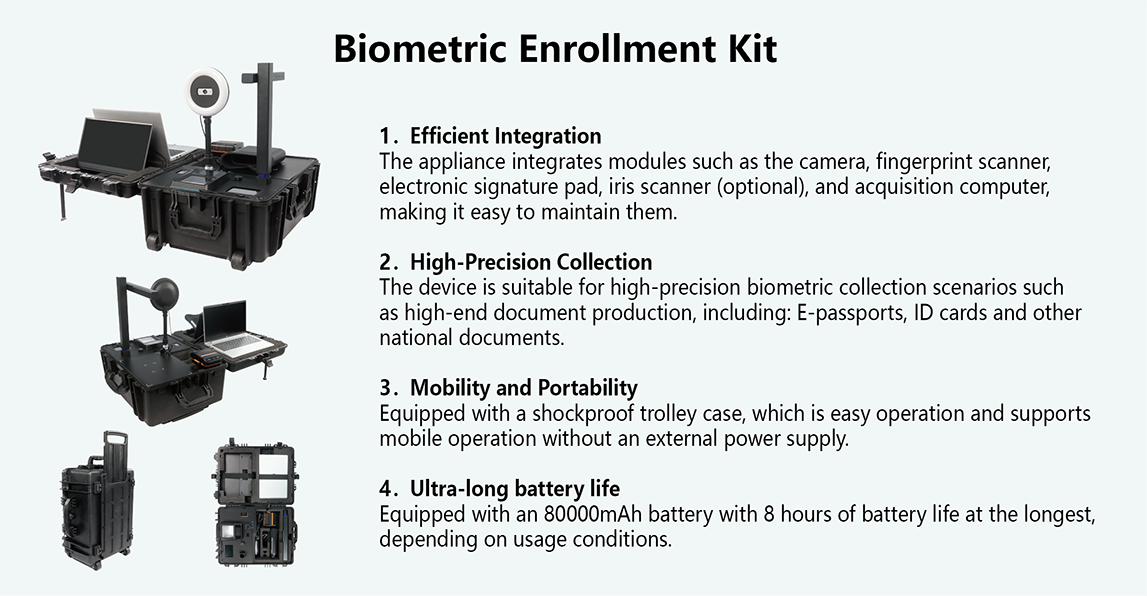 Biometric Enrollment Kit

1．Efficient Integration
The appliance integrates modules such as the camera, fingerprint scanner, electronic signature pad, iris scanner (optional), and acquisition computer, making it easy to maintain them.

2．High-Precision Collection
The device is suitable for high-precision biometric collection scenarios such as high-end document production, including: E-passports, ID cards and other national documents.

3．Mobility and Portability
Equipped with a shockproof trolley case, which is easy operation and supports mobile operation without an external power supply.

4．Ultra-long battery life
Equipped with an 80000mAh battery with 8 hours of battery life at the longest, depending on usage conditions.